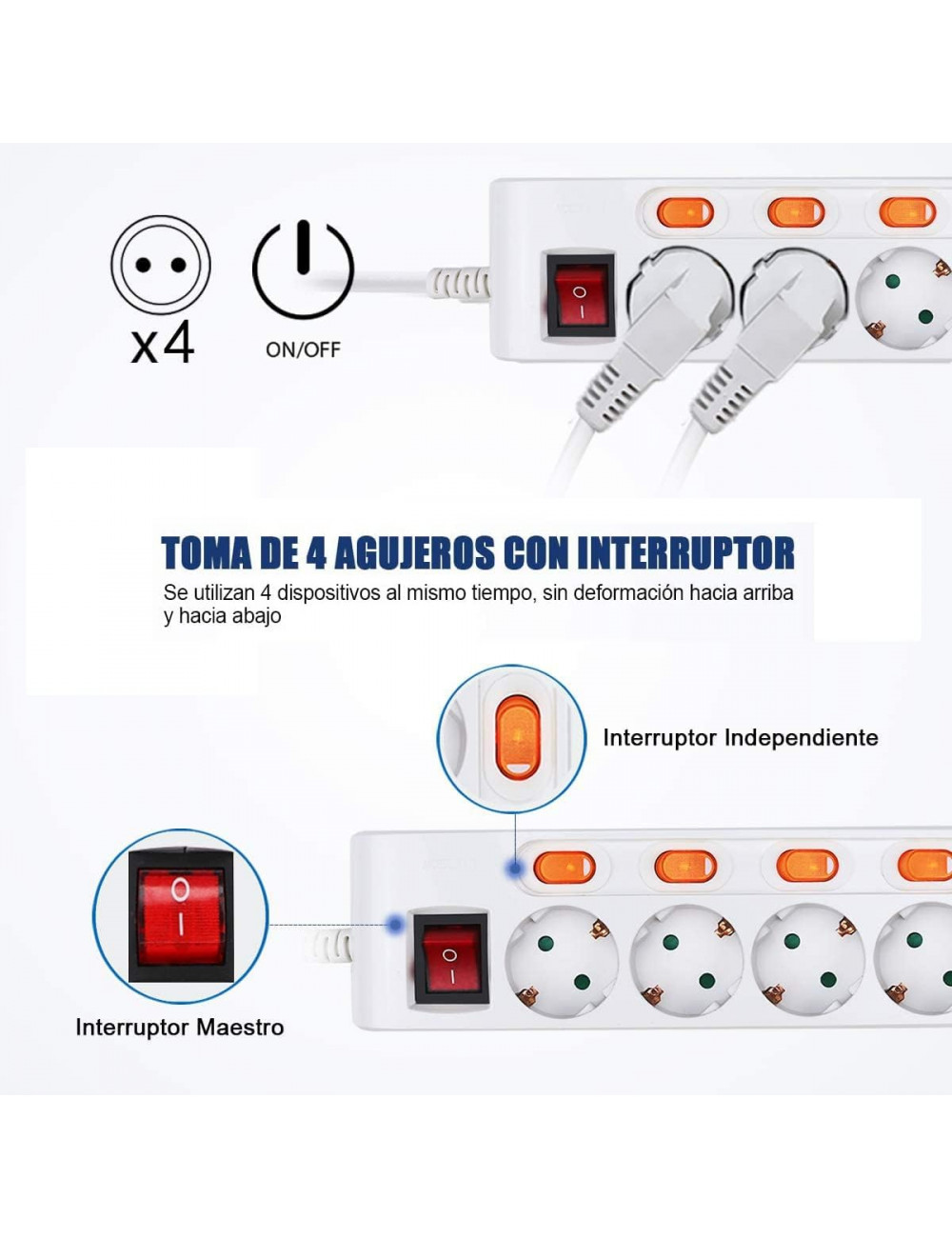 x4

ON/OFF

TOMA DE 4 AGUJEROS CON INTERRUPTOR

Se utilizan 4 dispositivos al mismo tiempo, sin deformación hacia arriba y hacia abajo

Interruptor Independiente

Interruptor Maestro